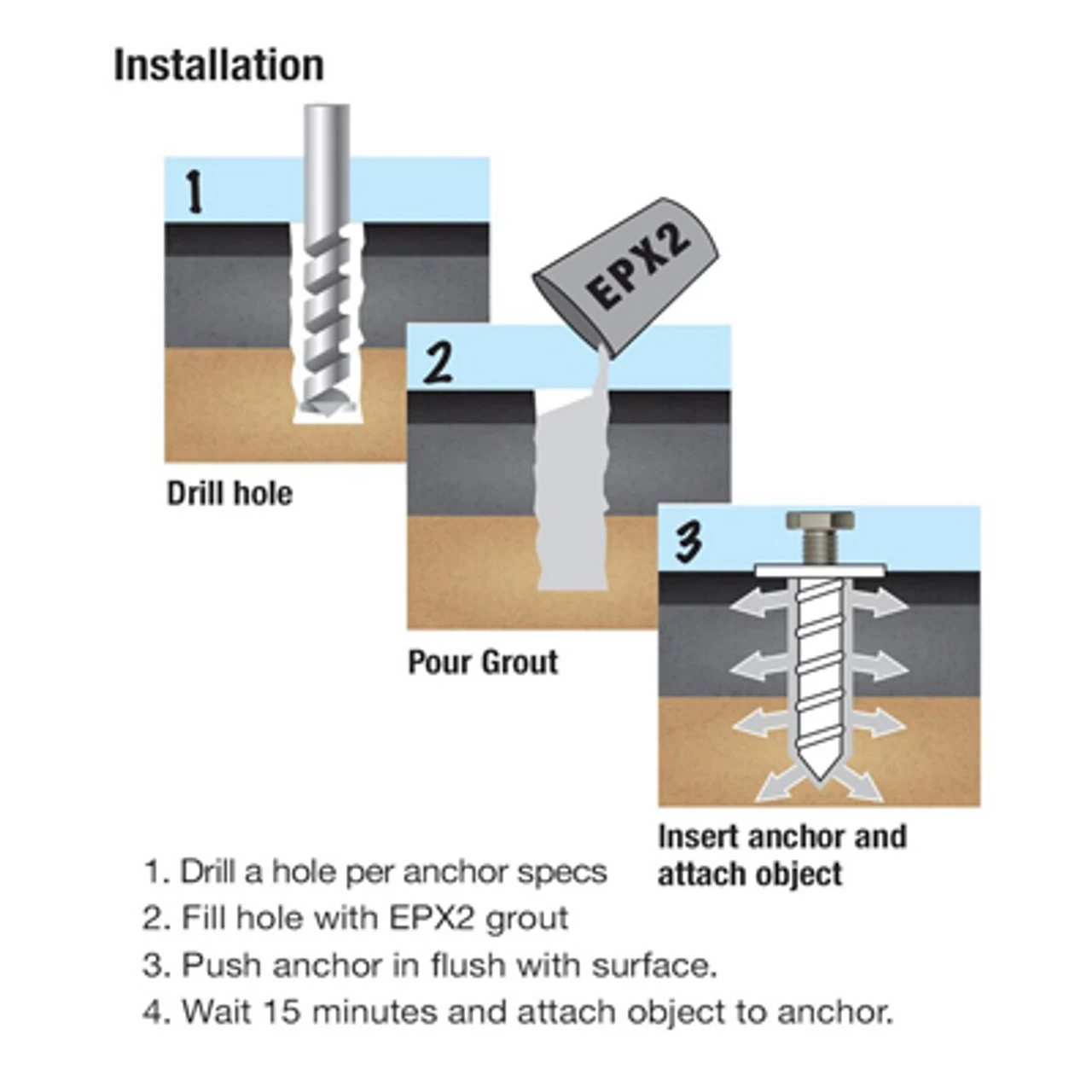 Installation

1

Drill hole

EPX2

2

Pour Grout

3

Insert anchor and attach object

1. Drill a hole per anchor specs
2. Fill hole with EPX2 grout
3. Push anchor in flush with surface.
4. Wait 15 minutes and attach object to anchor.